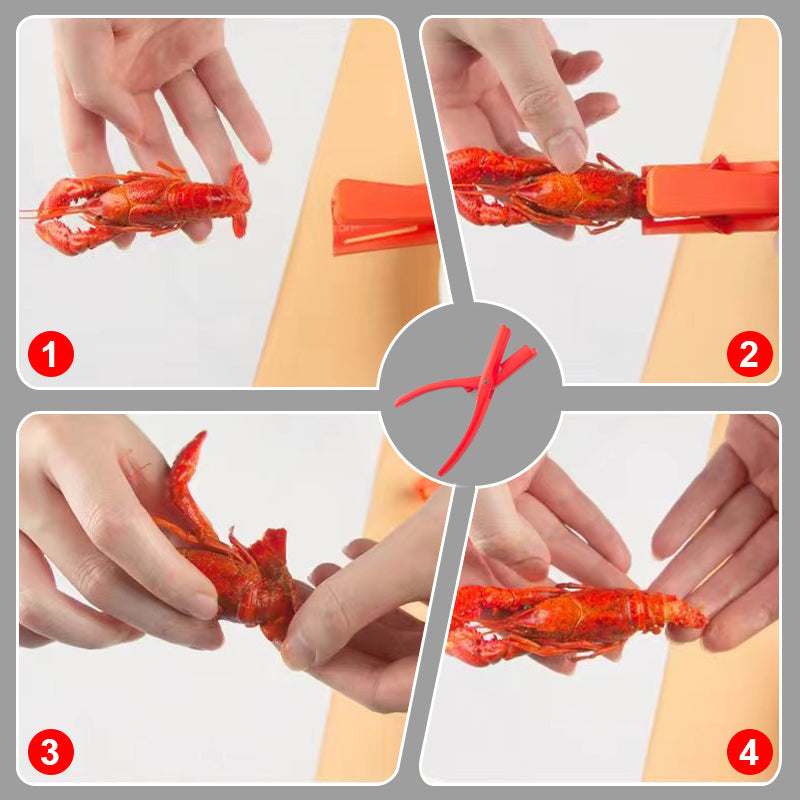 1

2

3

4