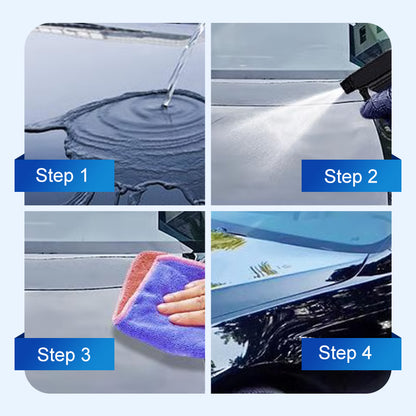 Step 1

Step 2

Step 3

Step 4