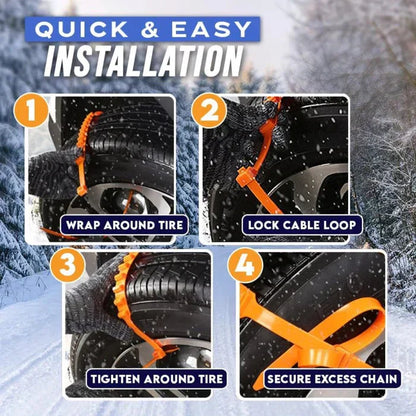 QUICK & EASY
INSTALLATION

1
WRAP AROUND TIRE

2
LOCK CABLE LOOP

3
TIGHTEN AROUND TIRE

4
SECURE EXCESS CHAIN